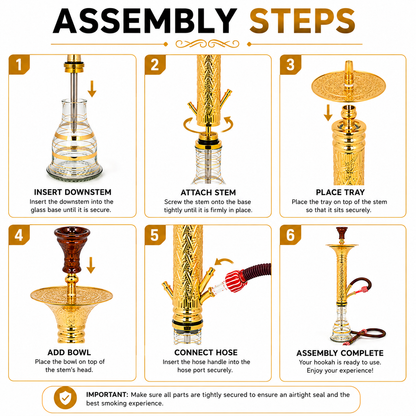 ASSEMBLY STEPS

1

INSERT DOWNSTEM
Insert the downstem into the glass base until it is secure.

2

ATTACH STEM
Screw the stem onto the base tightly until it is firmly in place.

3

PLACE TRAY
Place the tray on top of the stem so that it sits securely.

4

ADD BOWL
Place the bowl on top of the stem's head.

5

CONNECT HOSE
Insert the hose handle into the hose port securely.

6

ASSEMBLY COMPLETE
Your hookah is ready to use. Enjoy your experience!

IMPORTANT: Make sure all parts are tightly secured to ensure an airtight seal and the best smoking experience.