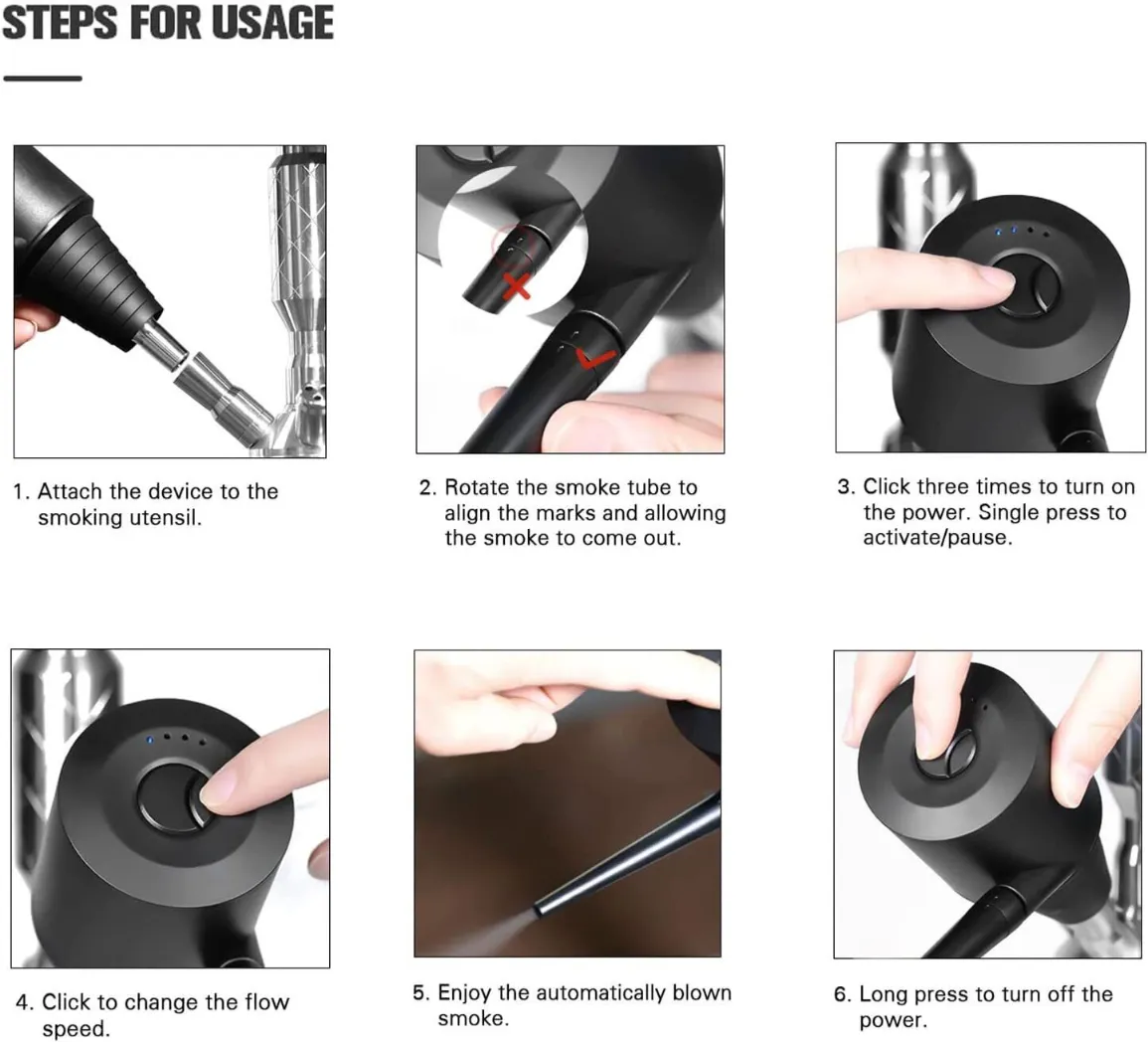 STEPS FOR USAGE

1. Attach the device to the smoking utensil.

2. Rotate the smoke tube to align the marks and allowing the smoke to come out.

3. Click three times to turn on the power. Single press to activate/pause.

4. Click to change the flow speed.

5. Enjoy the automatically blown smoke.

6. Long press to turn off the power.